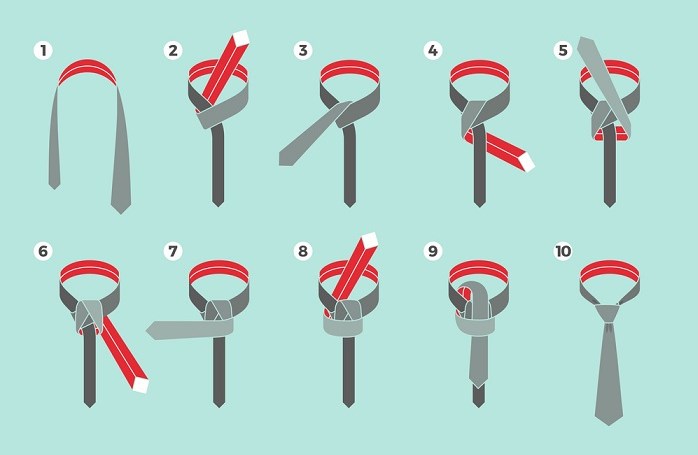 1
2
3
4
5
6
7
8
9
10